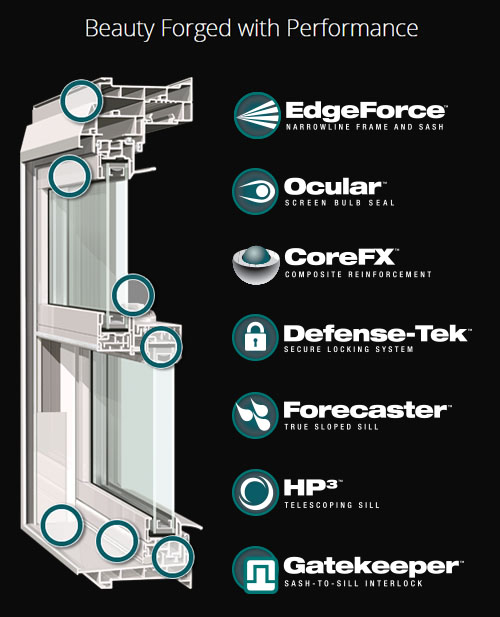 Beauty Forged with Performance

EdgeForce™
NARROWLINE FRAME AND SASH

Ocular™
SCREEN BULB SEAL

CoreFX™
COMPOSITE REINFORCEMENT

Defense-Tek™
SECURE LOCKING SYSTEM

Forecaster™
TRUE SLOPED SILL

HP³™
TELESCOPING SILL

Gatekeeper™
SASH-TO-SILL INTERLOCK