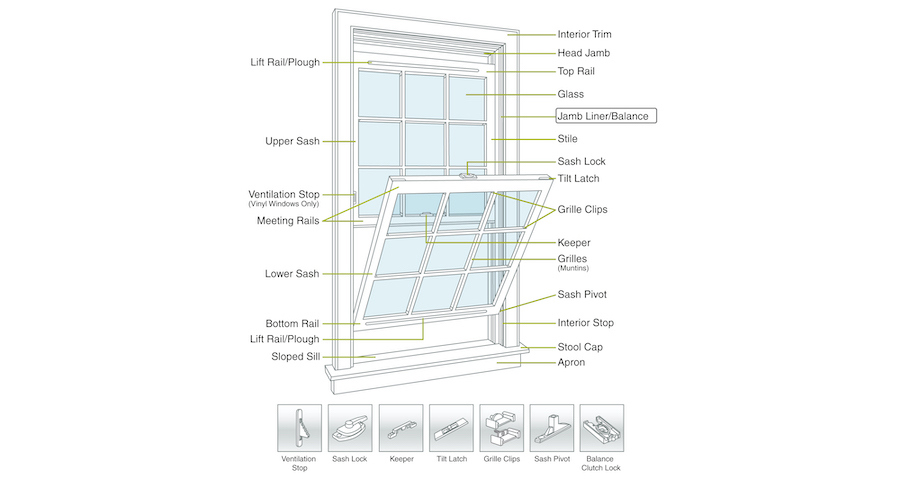 Lift Rail/Plough

Upper Sash

Ventilation Stop
(Vinyl Windows Only)

Meeting Rails

Lower Sash

Bottom Rail

Lift Rail/Plough

Sloped Sill

Interior Trim

Head Jamb

Top Rail

Glass

Jamb Liner/Balance

Stile

Sash Lock

Tilt Latch

Grille Clips

Keeper

Grilles
(Muntins)

Sash Pivot

Interior Stop

Stool Cap

Apron

Ventilation Stop

Sash Lock

Keeper

Tilt Latch

Grille Clips

Sash Pivot

Balance Clutch Lock