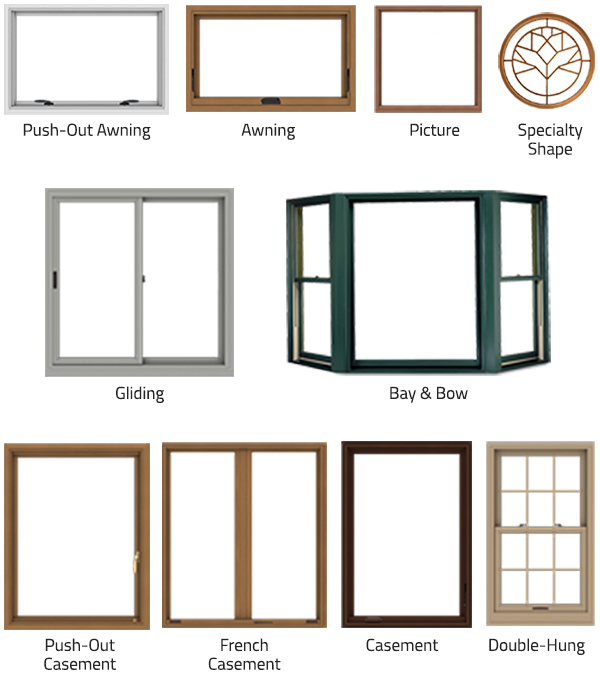 Push-Out Awning

Awning

Picture

Specialty Shape

Gliding

Bay & Bow

Push-Out Casement

French Casement

Casement

Double-Hung