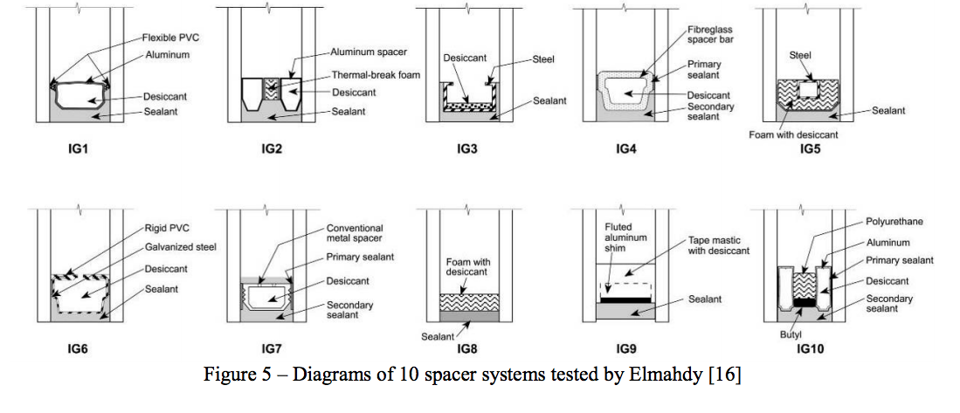 Flexible PVC
Aluminum
Desiccant
Sealant
IG1

Aluminum spacer
Thermal-break foam
Desiccant
Sealant
IG2

Desiccant
Steel
Sealant
IG3

Fibreglass spacer bar
Primary sealant
Desiccant
Secondary sealant
IG4

Steel
Sealant
Foam with desiccant
IG5

Rigid PVC
Galvanized steel
Desiccant
Sealant
IG6

Conventional metal spacer
Primary sealant
Desiccant
Secondary sealant
IG7

Foam with desiccant
Sealant
IG8

Fluted aluminum shim
Tape mastic with desiccant
Sealant
IG9

Polyurethane
Aluminum
Primary sealant
Desiccant
Secondary sealant
Butyl
IG10

Figure 5 – Diagrams of 10 spacer systems tested by Elmahdy [16]