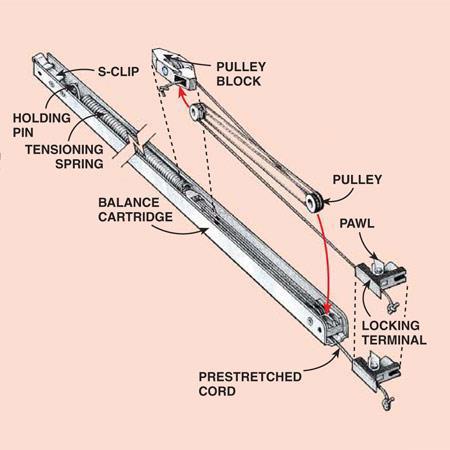 S-CLIP

PULLEY BLOCK

HOLDING PIN

TENSIONING SPRING

PULLEY

BALANCE CARTRIDGE

PAWL

LOCKING TERMINAL

PRESTRETCHED CORD